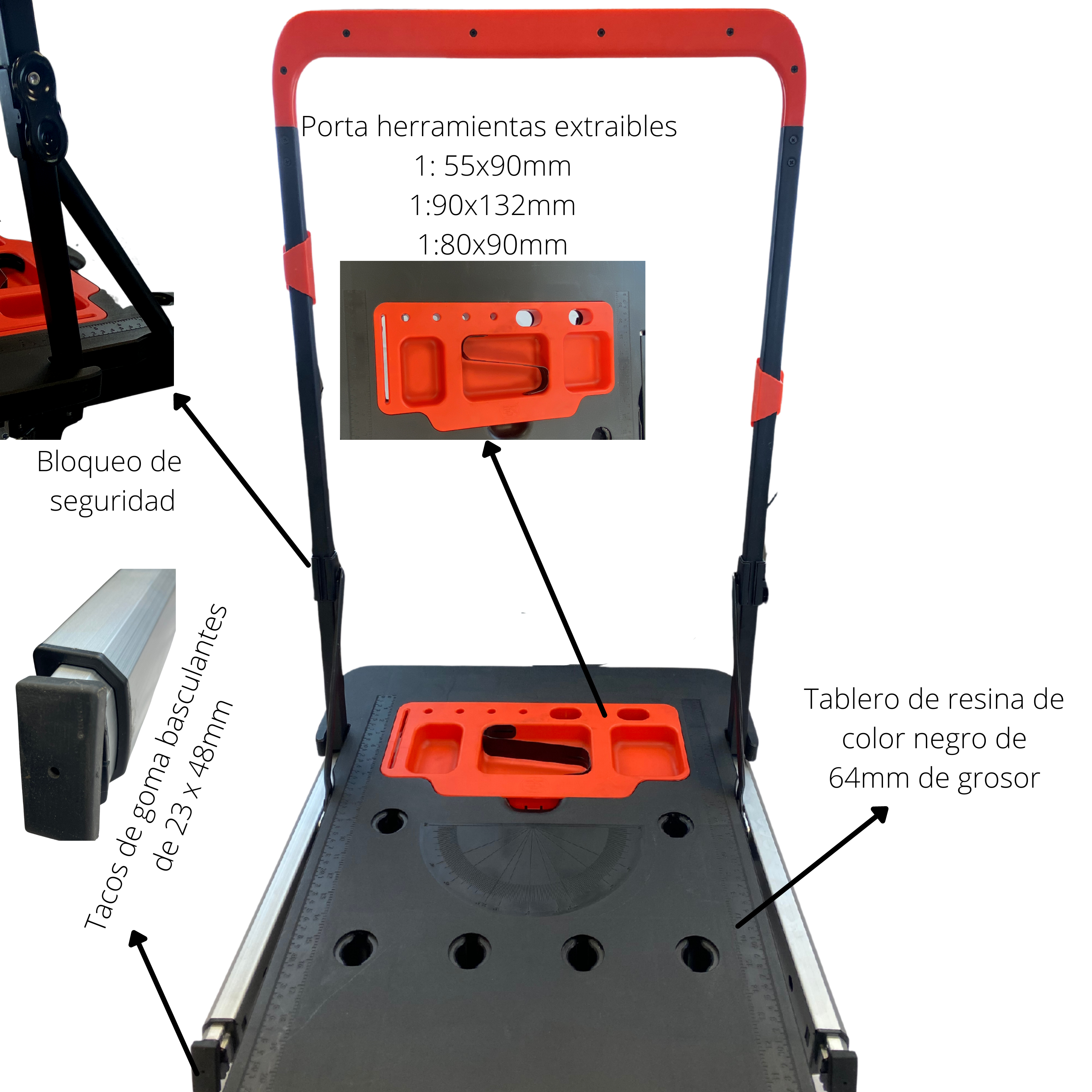 Porta herramientas extraibles
1: 55x90mm
1:90x132mm
1:80x90mm

Bloqueo de seguridad

Tacos de goma basculantes de 23 x 48mm

Tablero de resina de color negro de 64mm de grosor